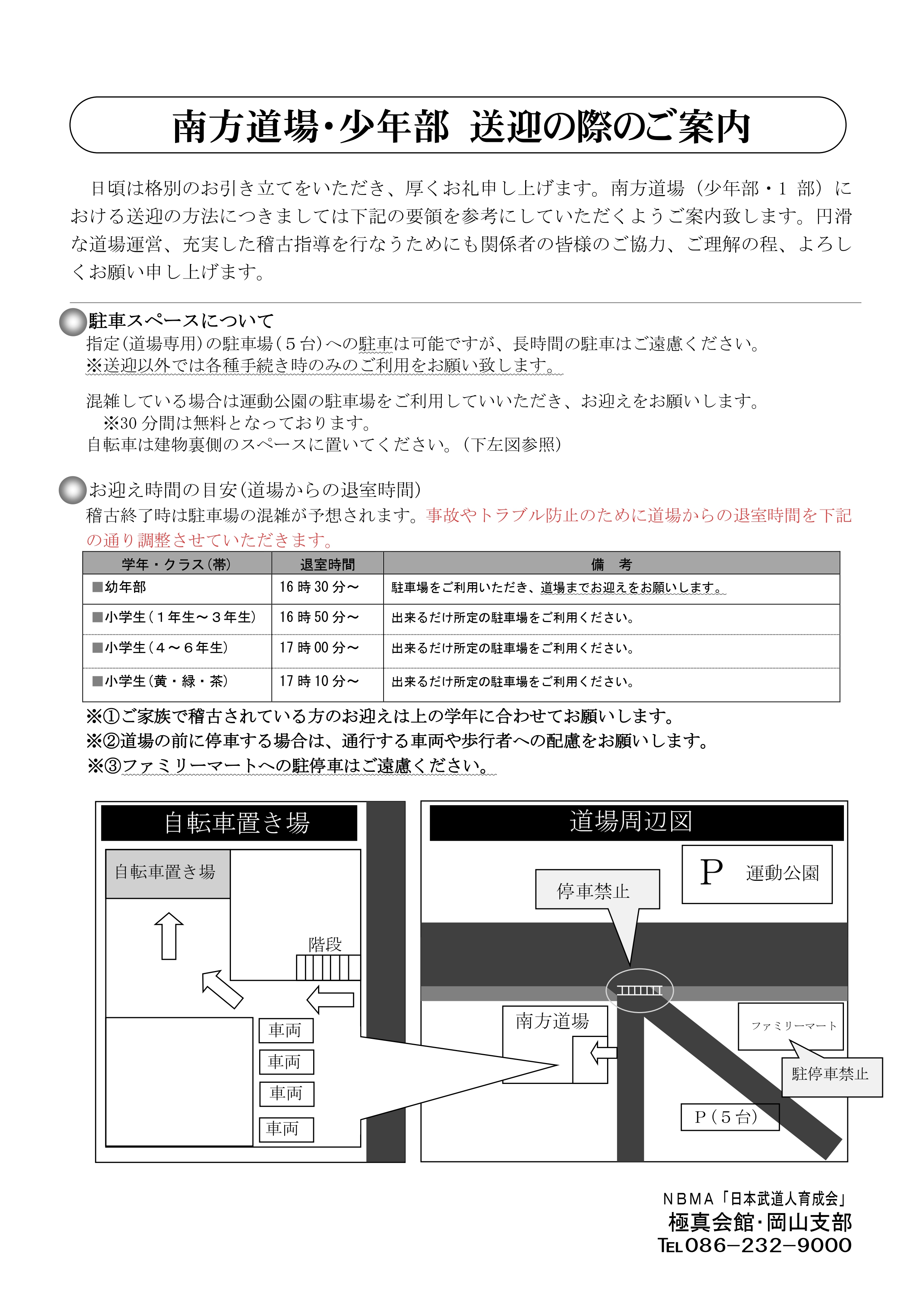 南方道場・少年部 送迎の際のご案内

日頃は格別のお引き立てをいただき、厚くお礼申し上げます。南方道場（少年部・1 部）における送迎の方法につきましては下記の要領を参考にしていただくようご案内致します。円滑な道場運営、充実した稽古指導を行なうためにも関係者の皆様のご協力、ご理解の程、よろしくお願い申し上げます。

駐車スペースについて
指定（道場専用）の駐車場（５台）への駐車は可能ですが、長時間の駐車はご遠慮ください。
※送迎以外では各種手続き時のみのご利用をお願い致します。

混雑している場合は運動公園の駐車場をご利用していいただき、お迎えをお願いします。
※30 分間は無料となっております。
自転車は建物裏側のスペースに置いてください。（下左図参照）

お迎え時間の目安（道場からの退室時間）
稽古終了時は駐車場の混雑が予想されます。事故やトラブル防止のために道場からの退室時間を下記の通り調整させていただきます。

| 学年・クラス（帯） | 退室時間 | 備　考 |
|---|---|---|
| ■幼年部 | 16 時 30 分～ | 駐車場をご利用いただき、道場までお迎えをお願いします。 |
| ■小学生（１年生～３年生） | 16 時 50 分～ | 出来るだけ所定の駐車場をご利用ください。 |
| ■小学生（４～６年生） | 17 時 00 分～ | 出来るだけ所定の駐車場をご利用ください。 |
| ■小学生（黄・緑・茶） | 17 時 10 分～ | 出来るだけ所定の駐車場をご利用ください。 |

※①ご家族で稽古されている方のお迎えは上の学年に合わせてお願いします。
※②道場の前に停車する場合は、通行する車両や歩行者への配慮をお願いします。
※③ファミリーマートへの駐停車はご遠慮ください。

自転車置き場
自転車置き場
階段
車両
車両
車両
車両

道場周辺図
P 運動公園
停車禁止
南方道場
ファミリーマート
駐停車禁止
P（５台）

NBMA「日本武道人育成会」
極真会館・岡山支部
TEL086−232−9000